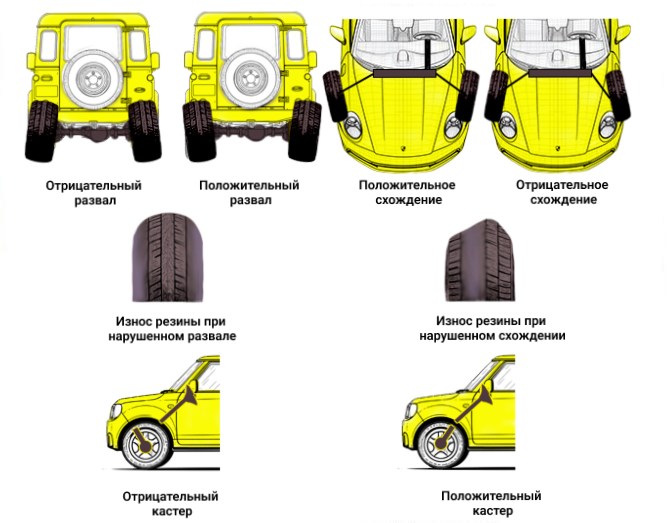 Отрицательный развал

Положительный развал

Положительное схождение

Отрицательное схождение

Износ резины при нарушенном развале

Износ резины при нарушенном схождении

Отрицательный кастер

Положительный кастер